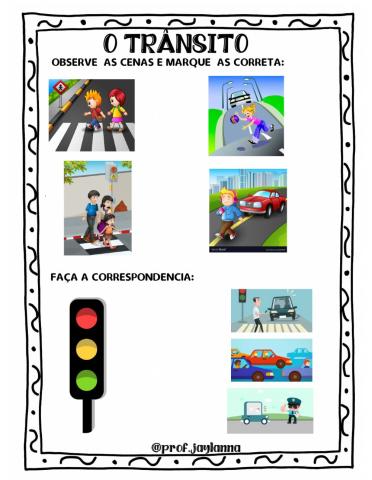 O TRÂNSITO

OBSERVE AS CENAS E MARQUE AS CORRETA:

FAÇA A CORRESPONDENCIA:

@prof.jaylanna