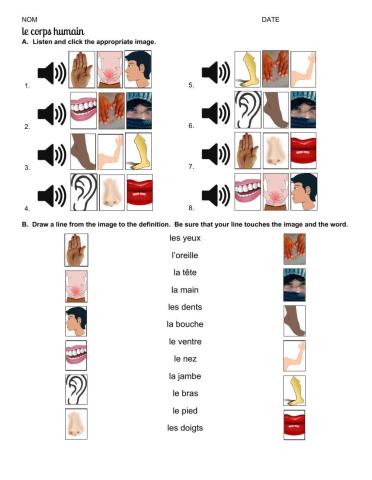 NOM

DATE

le corps humain

A. Listen and click the appropriate image.

1.

2.

3.

4.

5.

6.

7.

8.

B. Draw a line from the image to the definition. Be sure that your line touches the image and the word.

les yeux

l'oreille

la tête

la main

les dents

la bouche

le ventre

le nez

la jambe

le bras

le pied

les doigts