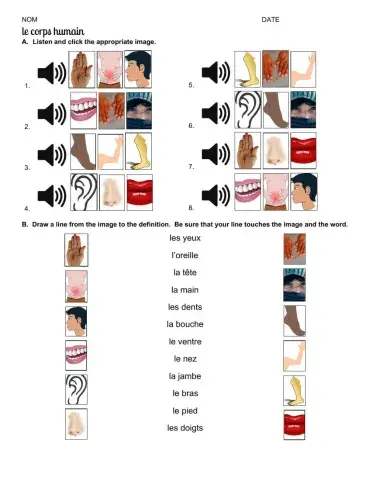 NOM

DATE

le corps humain

A. Listen and click the appropriate image.

1.

2.

3.

4.

5.

6.

7.

8.

B. Draw a line from the image to the definition. Be sure that your line touches the image and the word.

les yeux

l'oreille

la tête

la main

les dents

la bouche

le ventre

le nez

la jambe

le bras

le pied

les doigts