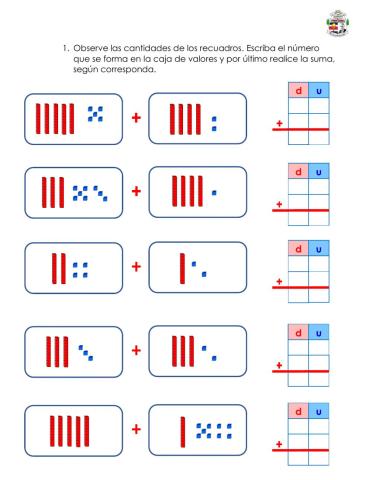 1. Observe las cantidades de los recuadros. Escriba el número que se forma en la caja de valores y por último realice la suma, según corresponda.

+

| d | u |
|---|---|
| | |
| + | |
| | |

+

| d | u |
|---|---|
| | |
| + | |
| | |

+

| d | u |
|---|---|
| | |
| + | |
| | |

+

| d | u |
|---|---|
| | |
| + | |
| | |

+

| d | u |
|---|---|
| | |
| + | |
| | |