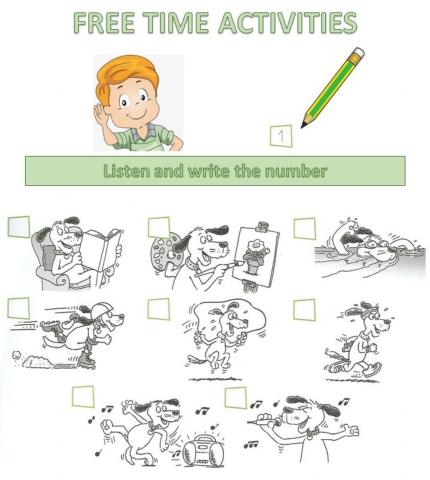 FREE TIME ACTIVITIES

1

Listen and write the number