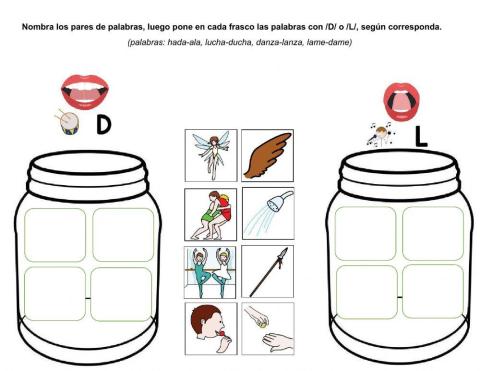 Nombra los pares de palabras, luego pone en cada frasco las palabras con /D/ o /L/, según corresponda.

(palabras: hada-ala, lucha-ducha, danza-lanza, lame-dame)

D

L