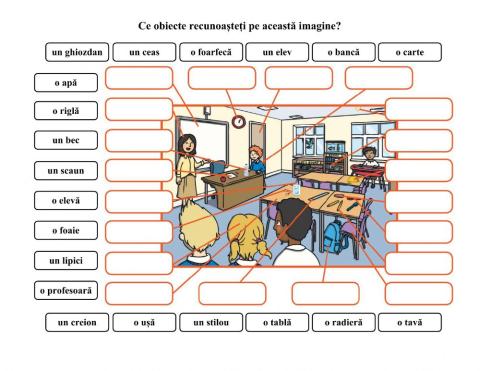 Ce obiecte recunoașteți pe această imagine?

un ghiozdan
un ceas
o foarfecă
un elev
o bancă
o carte

o apă
o riglă
un bec
un scaun
o elevă
o foaie
un lipici
o profesoară

un creion
o ușă
un stilou
o tablă
o radieră
o tavă