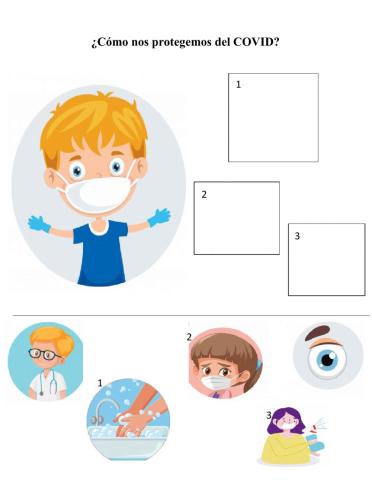 ¿Cómo nos protegemos del COVID?

1

2

3

2

1

3