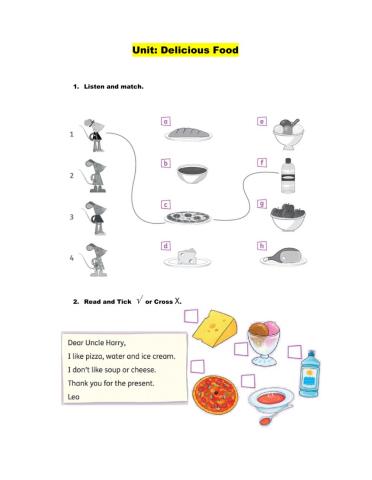 Unit: Delicious Food

1. Listen and match.

1
2
3
4

a
b
c
d
e
f
g
h

2. Read and Tick √ or Cross X.

Dear Uncle Harry,
I like pizza, water and ice cream.
I don't like soup or cheese.
Thank you for the present.
Leo