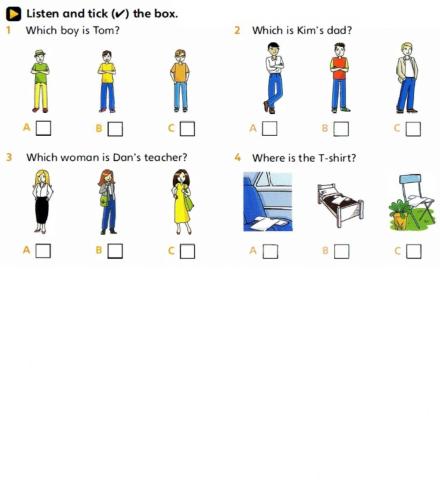 Listen and tick (✔) the box.

1 Which boy is Tom?

A ☐ B ☐ C ☐

2 Which is Kim's dad?

A ☐ B ☐ C ☐

3 Which woman is Dan's teacher?

A ☐ B ☐ C ☐

4 Where is the T-shirt?

A ☐ B ☐ C ☐