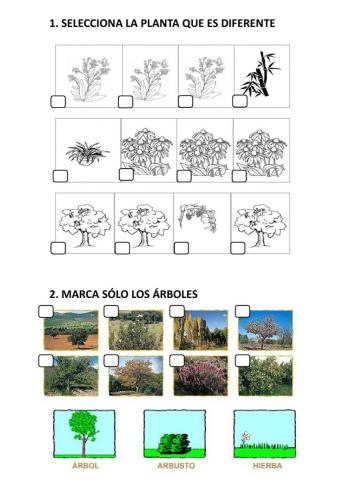 1. SELECCIONA LA PLANTA QUE ES DIFERENTE

2. MARCA SÓLO LOS ÁRBOLES

ÁRBOL

ARBUSTO

HIERBA