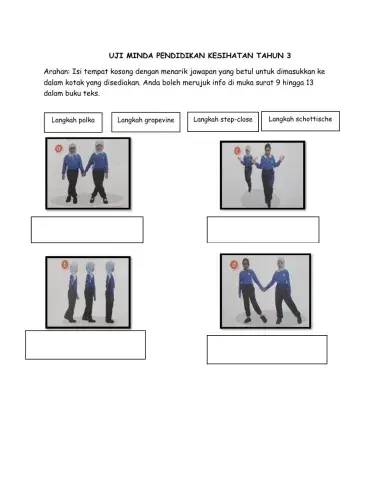 UJI MINDA PENDIDIKAN KESIHATAN TAHUN 3

Arahan: Isi tempat kosong dengan menarik jawapan yang betul untuk dimasukkan ke dalam kotak yang disediakan. Anda boleh merujuk info di muka surat 9 hingga 13 dalam buku teks.

Langkah polka

Langkah grapevine

Langkah step-close

Langkah schottische