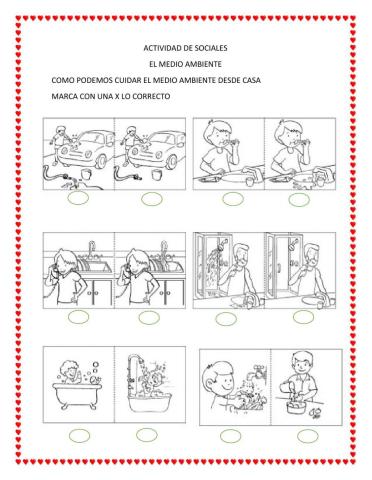 ACTIVIDAD DE SOCIALES

EL MEDIO AMBIENTE

COMO PODEMOS CUIDAR EL MEDIO AMBIENTE DESDE CASA

MARCA CON UNA X LO CORRECTO