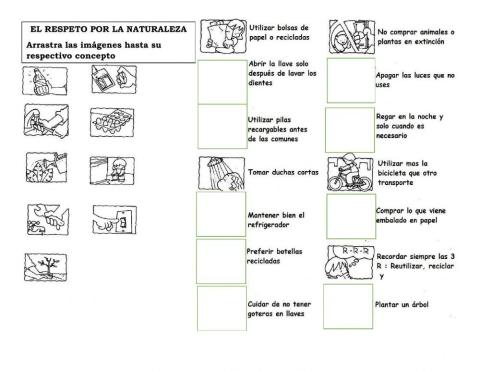 EL RESPETO POR LA NATURALEZA
Arrastra las imágenes hasta su respectivo concepto

Utilizar bolsas de papel o recicladas

Abrir la llave solo después de lavar los dientes

Utilizar pilas recargables antes de las comunes

Tomar duchas cortas

Mantener bien el refrigerador

Preferir botellas recicladas

Cuidar de no tener goteras en llaves

No comprar animales o plantas en extinción

Apagar las luces que no uses

Regar en la noche y solo cuando es necesario

Utilizar mas la bicicleta que otro transporte

Comprar lo que viene embalado en papel

R-R-R

Recordar siempre las 3 R : Reutilizar, reciclar y

Plantar un árbol