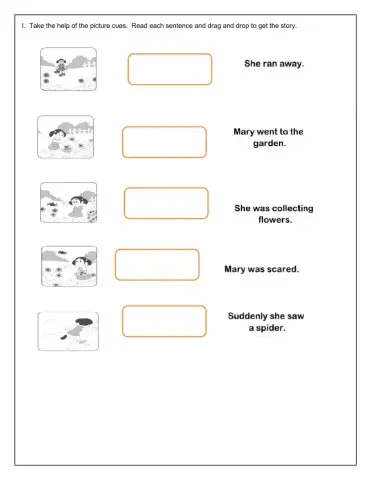 I. Take the help of the picture cues. Read each sentence and drag and drop to get the story.

She ran away.

Mary went to the garden.

She was collecting flowers.

Mary was scared.

Suddenly she saw a spider.