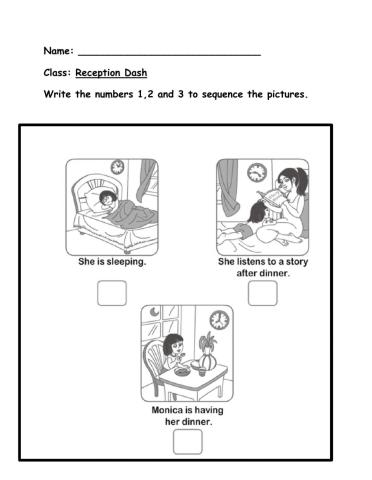 Name: ______________________________

Class: Reception Dash

Write the numbers 1,2 and 3 to sequence the pictures.

She is sleeping.

She listens to a story after dinner.

Monica is having her dinner.