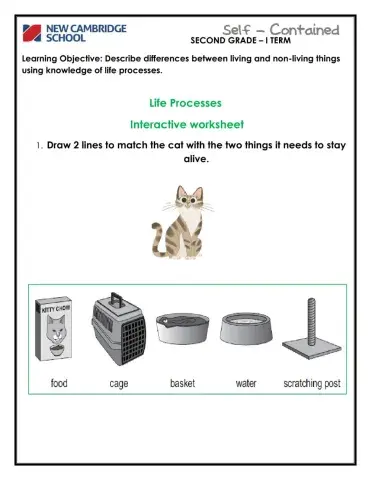 NEW CAMBRIDGE SCHOOL

Self – Contained

SECOND GRADE – I TERM

Learning Objective: Describe differences between living and non-living things using knowledge of life processes.

Life Processes

Interactive worksheet

1. Draw 2 lines to match the cat with the two things it needs to stay alive.

KITTY CHOW

food

cage

basket

water

scratching post