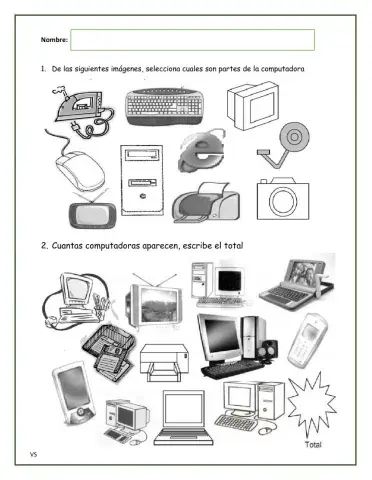 Nombre:

1. De las siguientes imágenes, selecciona cuales son partes de la computadora

2. Cuantas computadoras aparecen, escribe el total

Total

VS