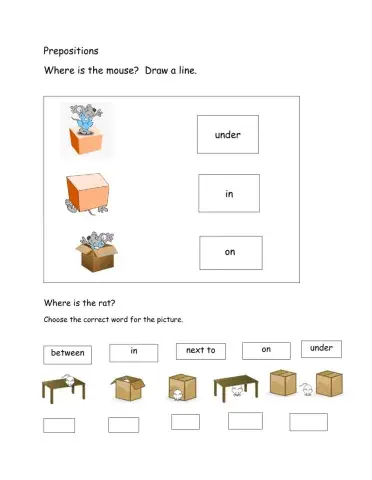 Prepositions

Where is the mouse? Draw a line.

under

in

on

Where is the rat?

Choose the correct word for the picture.

between in next to on under