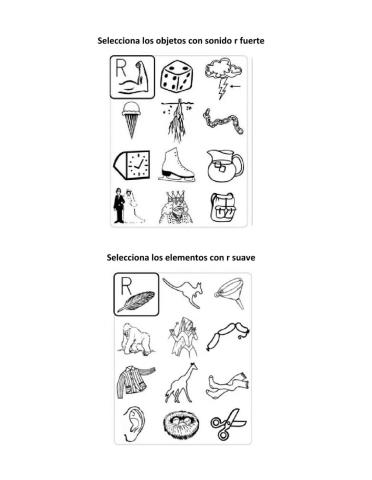 Selecciona los objetos con sonido r fuerte

R

Selecciona los elementos con r suave

R