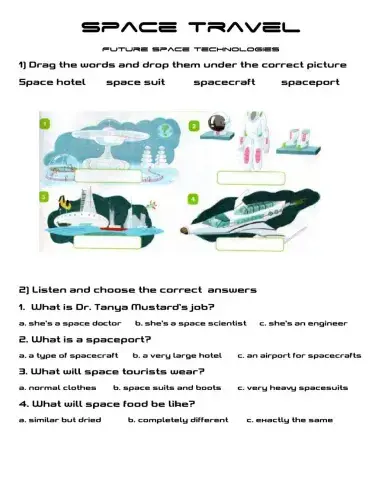 SPACE TRAVEL

FUTURE SPACE TECHNOLOGIES

1) Drag the words and drop them under the correct picture

Space hotel space suit spacecraft spaceport

1

2

3

4

2) Listen and choose the correct answers

1. What is Dr. Tanya Mustard's job?

a. she's a space doctor b. she's a space scientist c. she's an engineer

2. What is a spaceport?

a. a type of spacecraft b. a very large hotel c. an airport for spacecrafts

3. What will space tourists wear?

a. normal clothes b. space suits and boots c. very heavy spacesuits

4. What will space food be like?

a. similar but dried b. completely different c. exactly the same