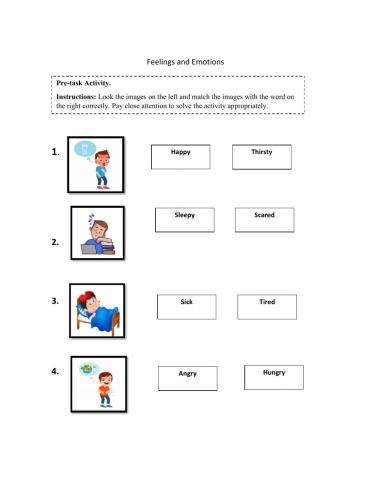 Feelings and Emotions

Pre-task Activity.

Instructions: Look the images on the left and match the images with the word on the right correctly. Pay close attention to solve the activity appropriately.

1.

Happy

Thirsty

2.

Sleepy

Scared

3.

Sick

Tired

4.

Angry

Hungry