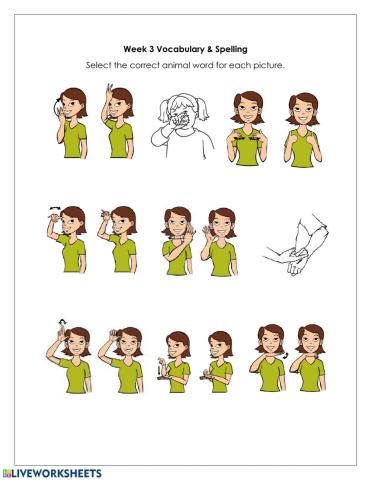 Week 3 Vocabulary & Spelling

Select the correct animal word for each picture.

LIVEWORKSHEETS