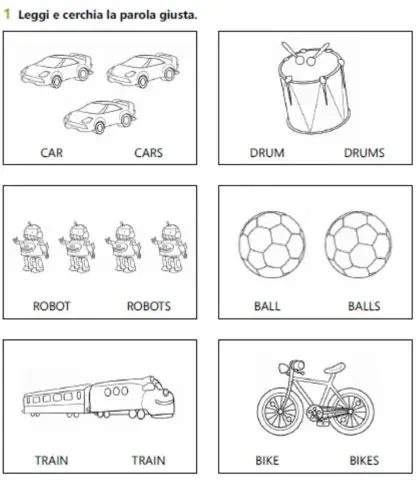 1 Leggi e cerchia la parola giusta.

CAR CARS

DRUM DRUMS

ROBOT ROBOTS

BALL BALLS

TRAIN TRAIN

BIKE BIKES