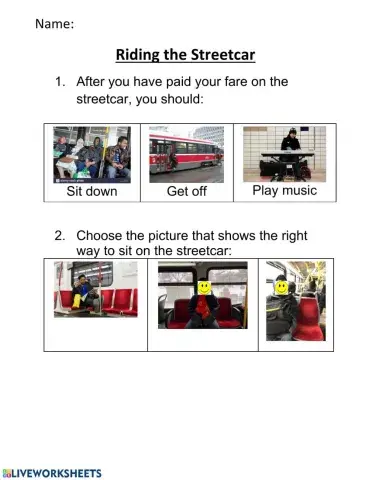 Name:

Riding the Streetcar

1. After you have paid your fare on the streetcar, you should:

| Sit down | Get off | Play music |
|---|---|---|

2. Choose the picture that shows the right way to sit on the streetcar:

LIVEWORKSHEETS