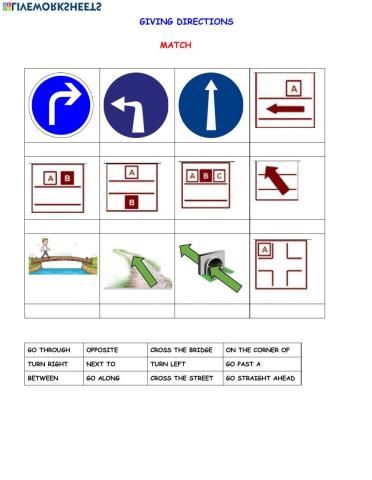 LIVEWORKSHEETS

GIVING DIRECTIONS

MATCH

A

A B

A

B

A B C

A

| GO THROUGH | OPPOSITE | CROSS THE BRIDGE | ON THE CORNER OF |
|---|---|---|---|
| TURN RIGHT | NEXT TO | TURN LEFT | GO PAST A |
| BETWEEN | GO ALONG | CROSS THE STREET | GO STRAIGHT AHEAD |