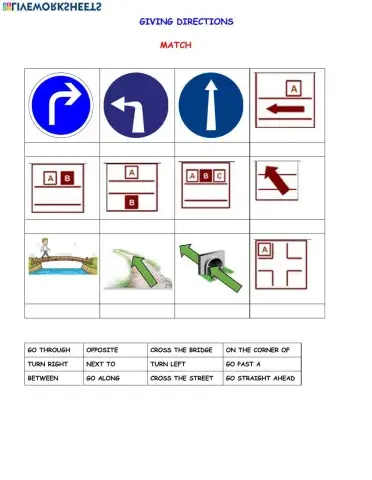 LIVEWORKSHEETS

GIVING DIRECTIONS

MATCH

A

A B

A

B

A B C

A

| GO THROUGH | OPPOSITE | CROSS THE BRIDGE | ON THE CORNER OF |
|---|---|---|---|
| TURN RIGHT | NEXT TO | TURN LEFT | GO PAST A |
| BETWEEN | GO ALONG | CROSS THE STREET | GO STRAIGHT AHEAD |