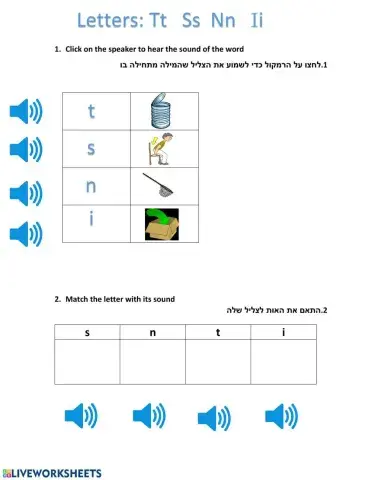 Letters: Tt Ss Nn Ii

1. Click on the speaker to hear the sound of the word

1.לחצו על הרמקול כדי לשמוע את הצליל שהמילה מתחילה בו

| t | |
|---|---|
| s | |
| n | |
| i | |

2. Match the letter with its sound

2.התאם את האות לצליל שלה

| s | n | t | i |
|---|---|---|---|
| | | | |

LIVEWORKSHEETS