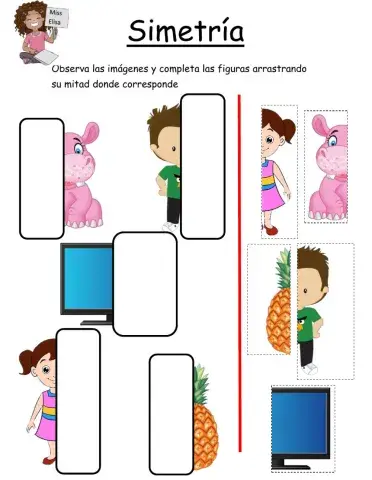 Miss Elisa

Simetría

Observa las imágenes y completa las figuras arrastrando su mitad donde corresponde