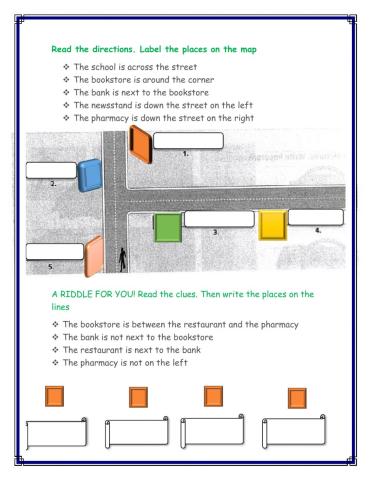 Read the directions. Label the places on the map

❖ The school is across the street
❖ The bookstore is around the corner
❖ The bank is next to the bookstore
❖ The newsstand is down the street on the left
❖ The pharmacy is down the street on the right

1.

2.

3.

4.

5.

A RIDDLE FOR YOU! Read the clues. Then write the places on the lines

❖ The bookstore is between the restaurant and the pharmacy
❖ The bank is not next to the bookstore
❖ The restaurant is next to the bank
❖ The pharmacy is not on the left