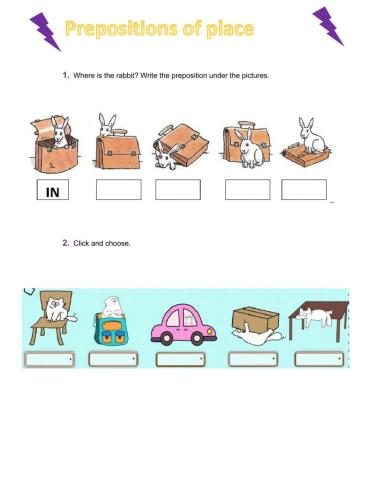 Prepositions of place

1. Where is the rabbit? Write the preposition under the pictures.

IN

2. Click and choose.