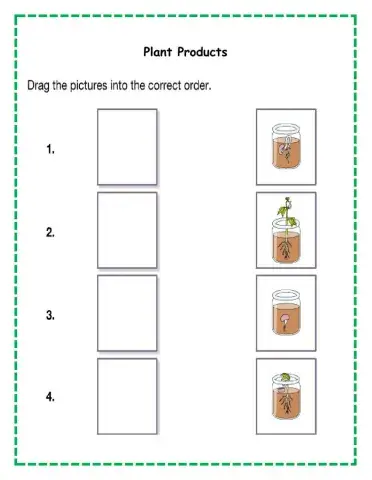 Plant Products

Drag the pictures into the correct order.

1.

2.

3.

4.