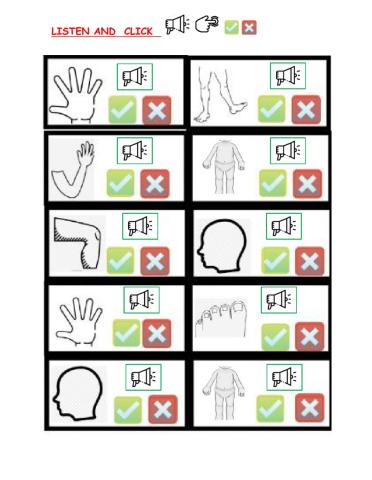 LISTEN AND CLICK