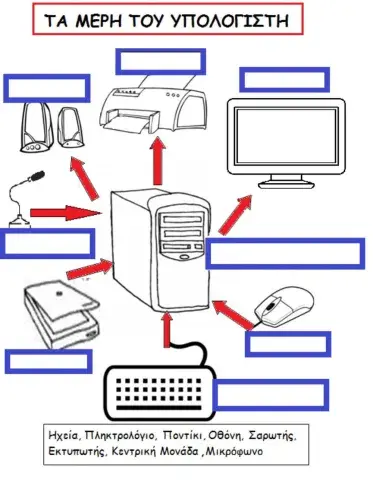 ΤΑ ΜΕΡΗ ΤΟΥ ΥΠΟΛΟΓΙΣΤΗ

Ηχεία, Πληκτρολόγιο, Ποντίκι, Οθόνη, Σαρωτής, Εκτυπωτής, Κεντρική Μονάδα ,Μικρόφωνο