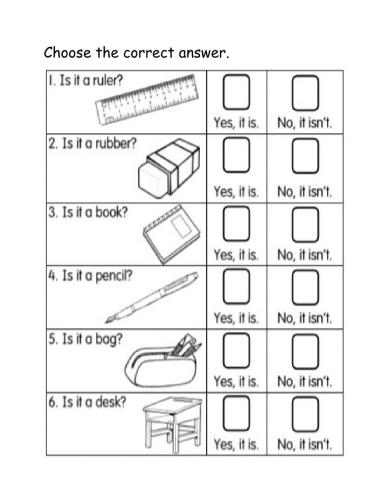 Choose the correct answer.

| | | |
|---|---|---|
| 1. Is it a ruler? | Yes, it is. | No, it isn't. |
| 2. Is it a rubber? | Yes, it is. | No, it isn't. |
| 3. Is it a book? | Yes, it is. | No, it isn't. |
| 4. Is it a pencil? | Yes, it is. | No, it isn't. |
| 5. Is it a bag? | Yes, it is. | No, it isn't. |
| 6. Is it a desk? | Yes, it is. | No, it isn't. |