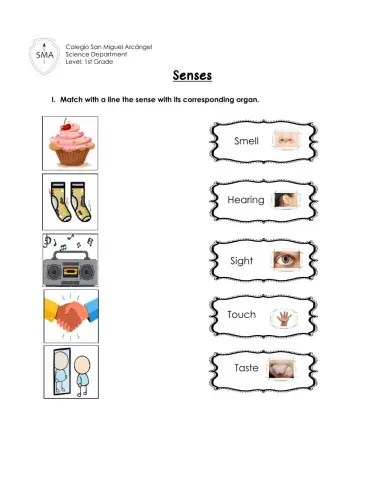 SMA

Colegio San Miguel Arcángel
Science Department
Level: 1st Grade

Senses

I. Match with a line the sense with its corresponding organ.

Smell

Hearing

Sight

Touch

Taste