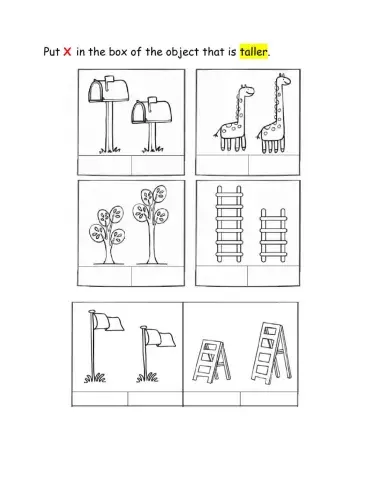 Put X in the box of the object that is taller.