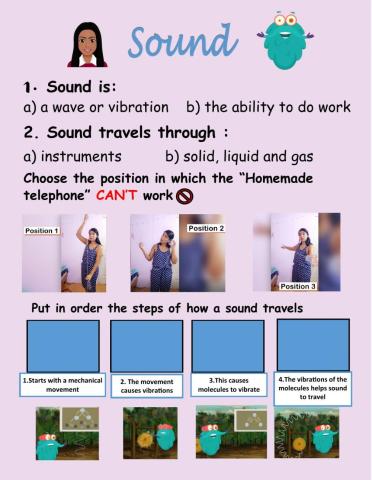 Sound

1. Sound is:

a) a wave or vibration b) the ability to do work

2. Sound travels through :

a) instruments b) solid, liquid and gas

Choose the position in which the "Homemade telephone" CAN'T work

Position 1

Position 2

Position 3

Put in order the steps of how a sound travels

1.Starts with a mechanical movement

2. The movement causes vibrations

3.This causes molecules to vibrate

4.The vibrations of the molecules helps sound to travel