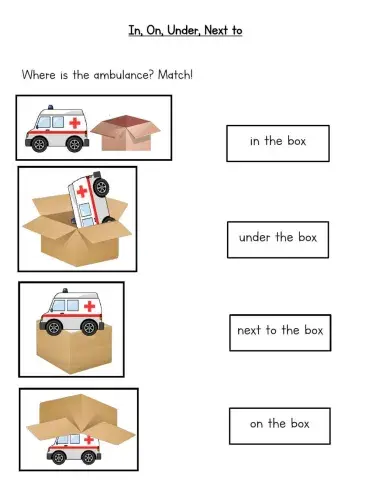 In, On, Under, Next to

Where is the ambulance? Match!

in the box

under the box

next to the box

on the box