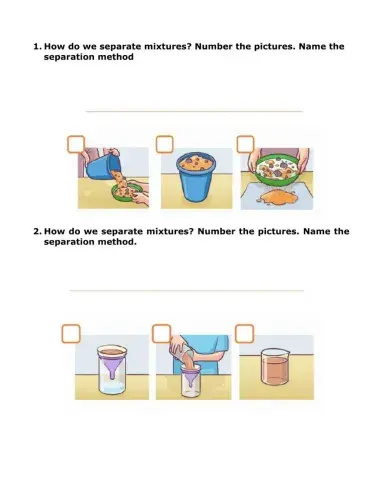 1. How do we separate mixtures? Number the pictures. Name the separation method

2. How do we separate mixtures? Number the pictures. Name the separation method.