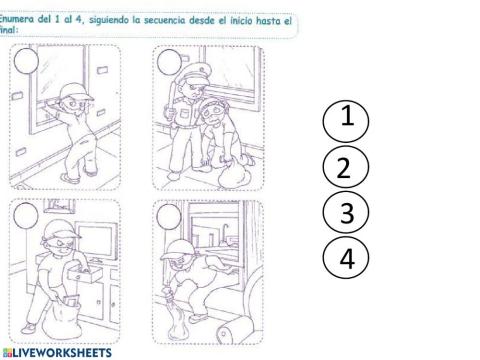 Enumera del 1 al 4, siguiendo la secuencia desde el inicio hasta el final:

1
2
3
4

LIVEWORKSHEETS