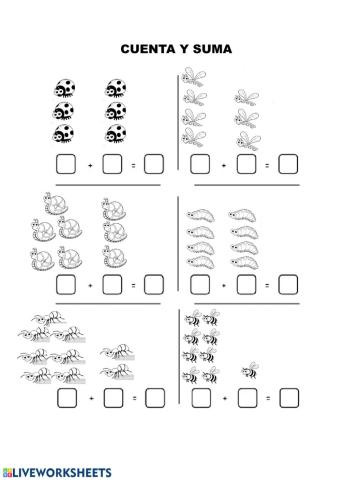 CUENTA Y SUMA

+ =

+ =

+ =

+ =

+ =

+ =

LIVEWORKSHEETS