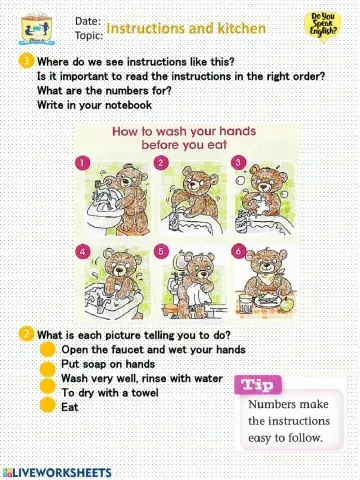 Date:
Topic: Instructions and kitchen

Do You Speak English?

1 Where do we see instructions like this?
Is it important to read the instructions in the right order?
What are the numbers for?
Write in your notebook

How to wash your hands before you eat

1 2 3 4 5 6

2 What is each picture telling you to do?
Open the faucet and wet your hands
Put soap on hands
Wash very well, rinse with water
To dry with a towel
Eat

Tip
Numbers make the instructions easy to follow.

LIVEWORKSHEETS