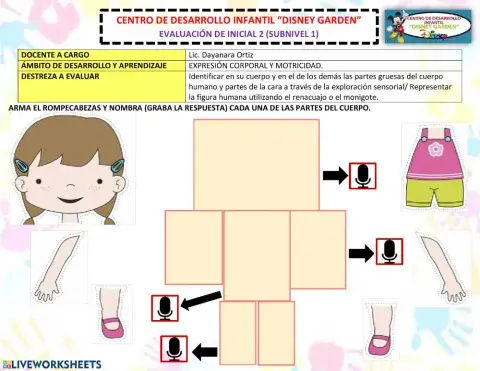 CENTRO DE DESARROLLO INFANTIL "DISNEY GARDEN"
EVALUACIÓN DE INICIAL 2 (SUBNIVEL 1)

CENTRO DE DESARROLLO INFANTIL "DISNEY GARDEN"

| DOCENTE A CARGO | Lic. Dayanara Ortiz |
|---|---|
| ÁMBITO DE DESARROLLO Y APRENDIZAJE | EXPRESIÓN CORPORAL Y MOTRICIDAD. |
| DESTREZA A EVALUAR | Identificar en su cuerpo y en el de los demás las partes gruesas del cuerpo humano y partes de la cara a través de la exploración sensorial/ Representar la figura humana utilizando el renacuajo o el monigote. |

ARMA EL ROMPECABEZAS Y NOMBRA (GRABA LA RESPUESTA) CADA UNA DE LAS PARTES DEL CUERPO.

LIVEWORKSHEETS