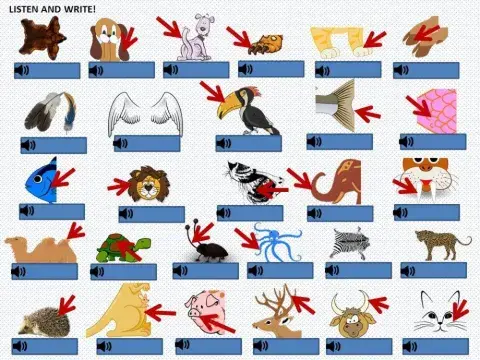 LISTEN AND WRITE!