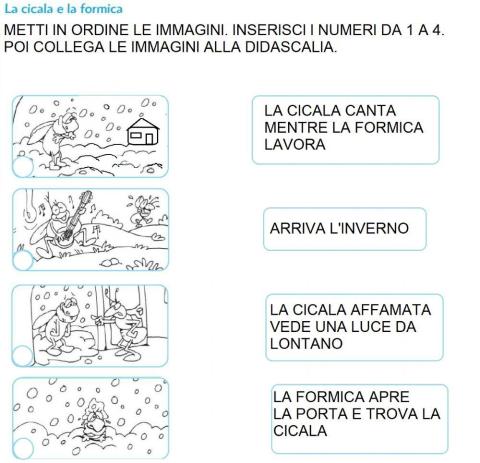 La cicala e la formica

METTI IN ORDINE LE IMMAGINI. INSERISCI I NUMERI DA 1 A 4. POI COLLEGA LE IMMAGINI ALLA DIDASCALIA.

LA CICALA CANTA MENTRE LA FORMICA LAVORA

ARRIVA L'INVERNO

LA CICALA AFFAMATA VEDE UNA LUCE DA LONTANO

LA FORMICA APRE LA PORTA E TROVA LA CICALA