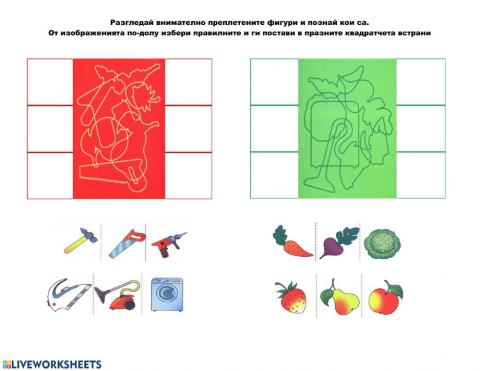 Разгледай внимателно преплетените фигури и познай кои са.
От изображенията по-долу избери правилните и ги постави в празните квадратчета встрани

LIVEWORKSHEETS