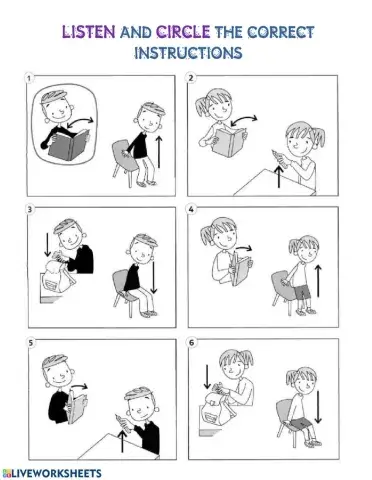 LISTEN AND CIRCLE THE CORRECT INSTRUCTIONS

1

2

3

4

5

6

LIVEWORKSHEETS