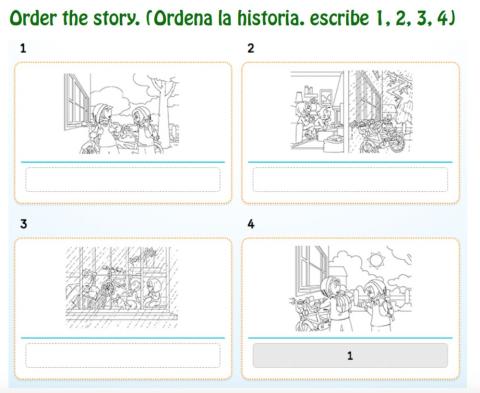 Order the story. (Ordena la historia. escribe 1, 2, 3, 4)

1

2

3

4

1