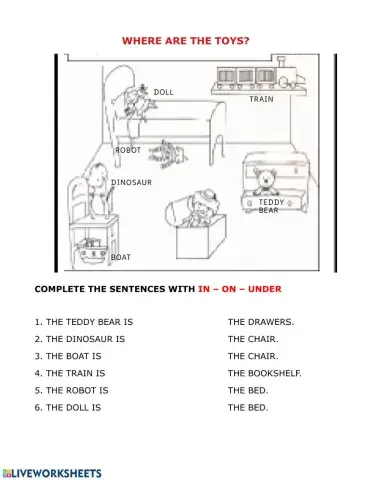 WHERE ARE THE TOYS?

DOLL

TRAIN

ROBOT

DINOSAUR

TEDDY BEAR

BOAT

COMPLETE THE SENTENCES WITH IN – ON – UNDER

1. THE TEDDY BEAR IS THE DRAWERS.
2. THE DINOSAUR IS THE CHAIR.
3. THE BOAT IS THE CHAIR.
4. THE TRAIN IS THE BOOKSHELF.
5. THE ROBOT IS THE BED.
6. THE DOLL IS THE BED.

LIVEWORKSHEETS